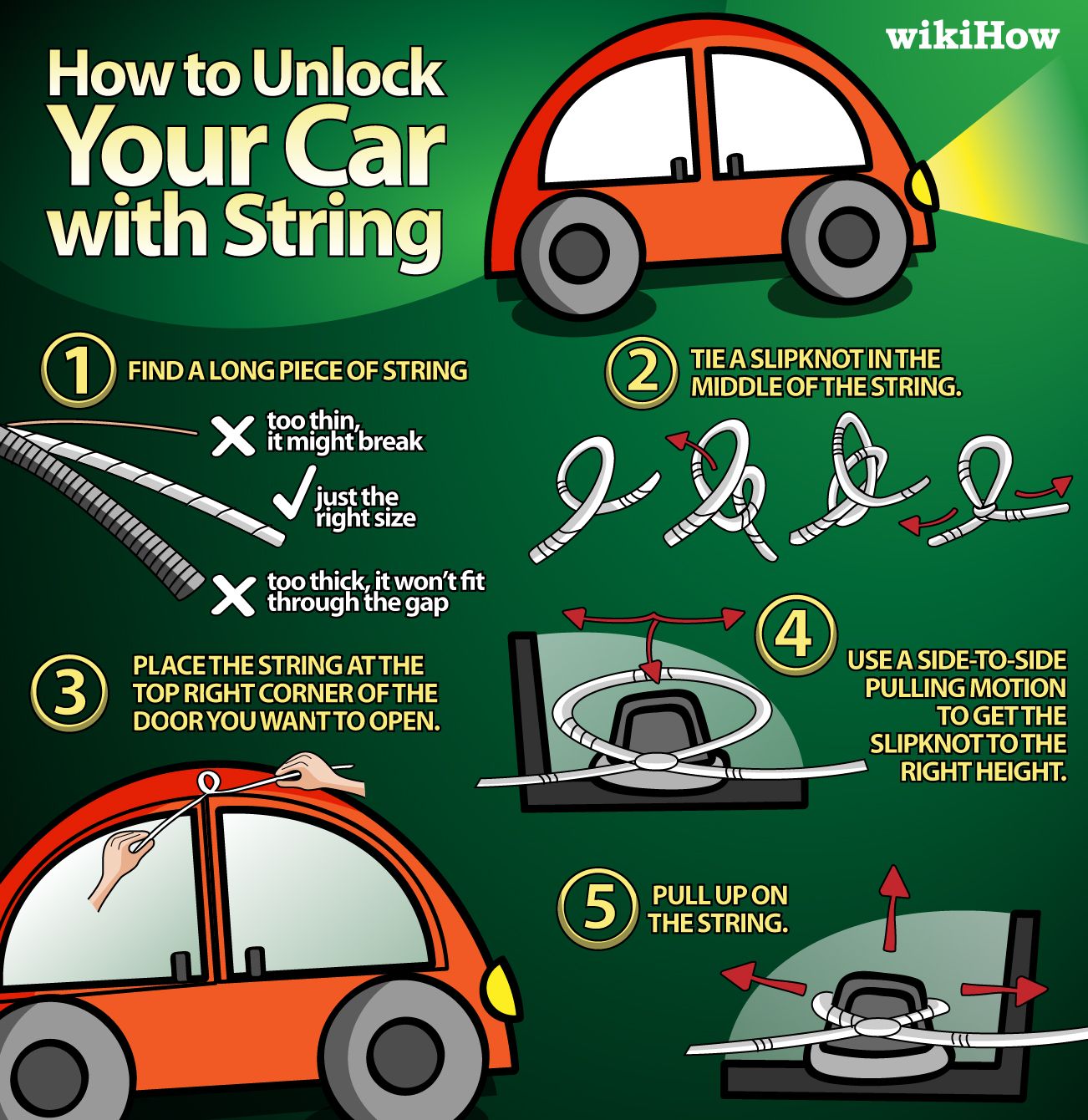 wikiHow

How to Unlock Your Car with String

1 FIND A LONG PIECE OF STRING

too thin, it might break

just the right size

too thick, it won't fit through the gap

2 TIE A SLIPKNOT IN THE MIDDLE OF THE STRING.

3 PLACE THE STRING AT THE TOP RIGHT CORNER OF THE DOOR YOU WANT TO OPEN.

4 USE A SIDE-TO-SIDE PULLING MOTION TO GET THE SLIPKNOT TO THE RIGHT HEIGHT.

5 PULL UP ON THE STRING.